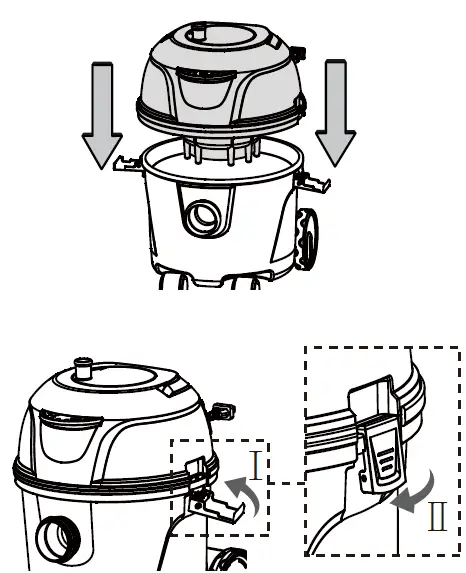 I

II