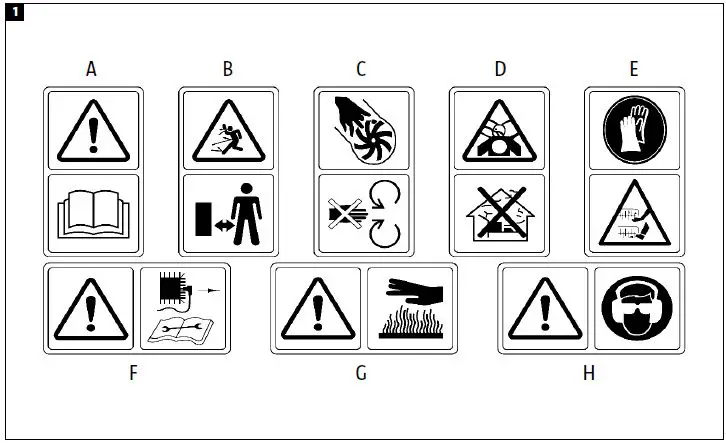 1

A B C D E

F G H