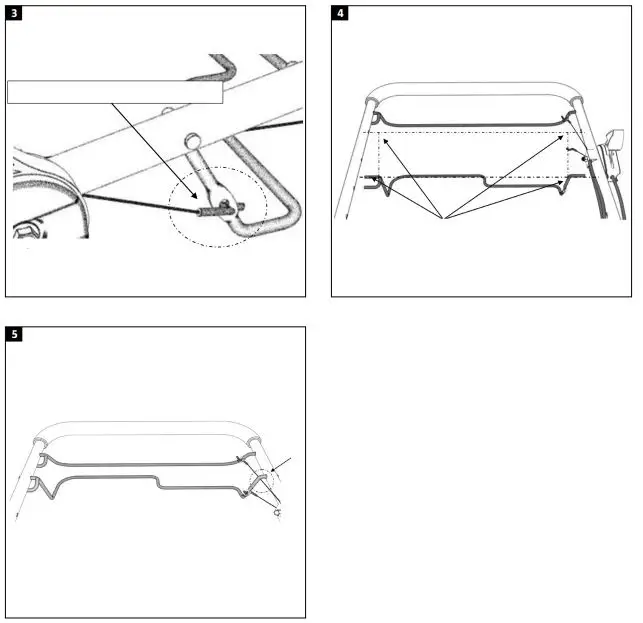 3

4

5