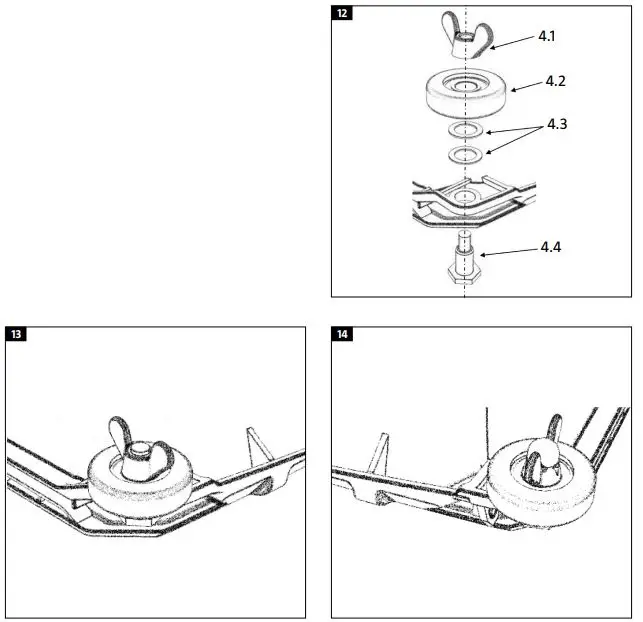 12

4.1

4.2

4.3

4.4

13

14