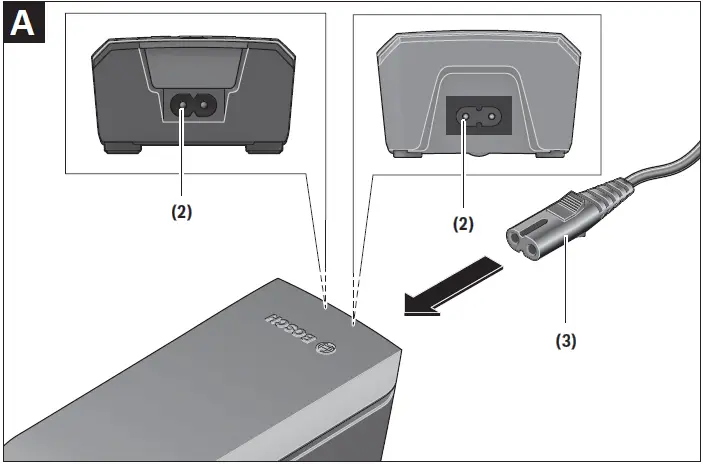 A

(2)

(2)

(3)

BOSCH