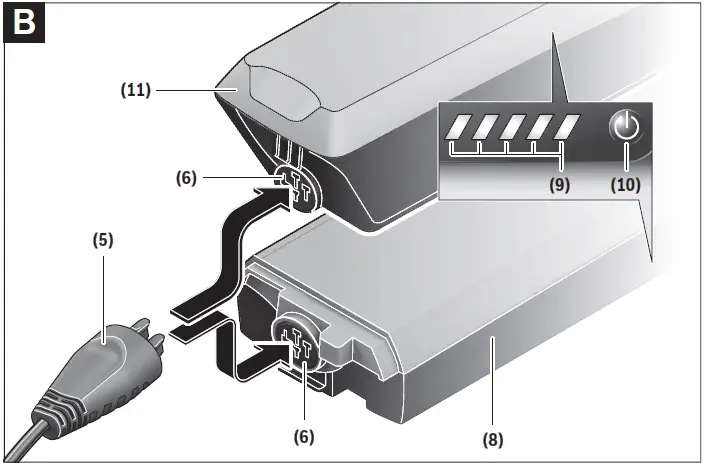 B

(11)

(6)

(9) (10)

(5)

(6)

(8)