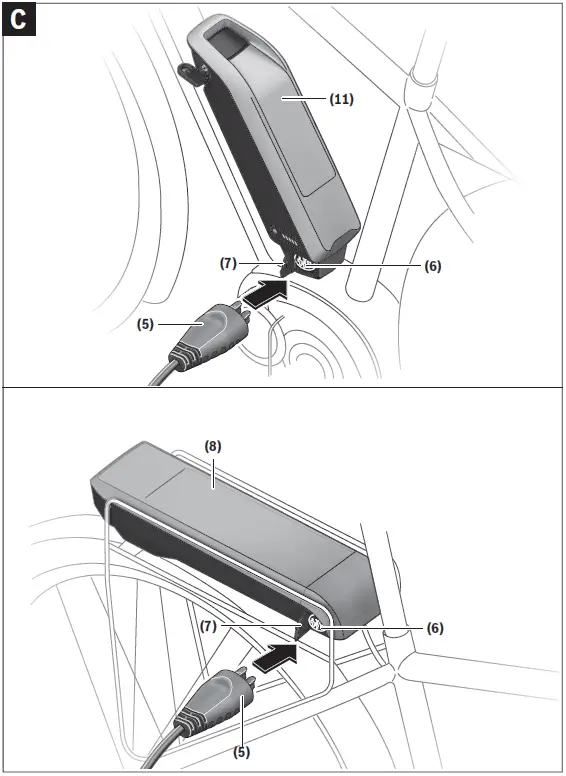 C

(11)

(7)

(6)

(5)

(8)

(7)

(6)

(5)