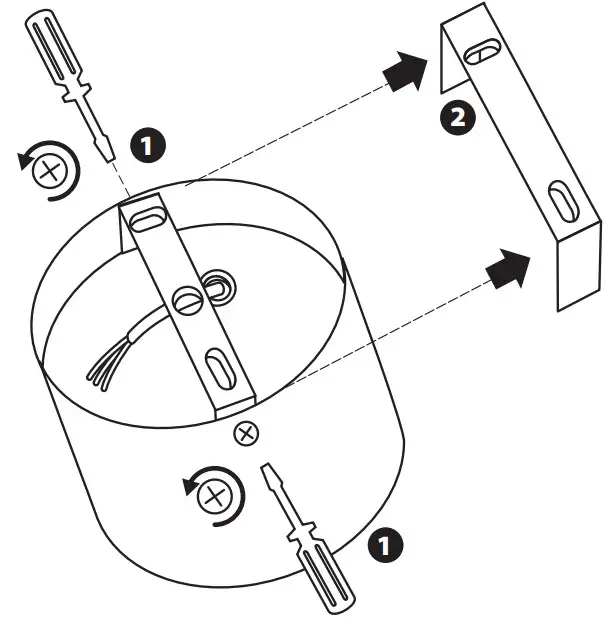 1

2

1