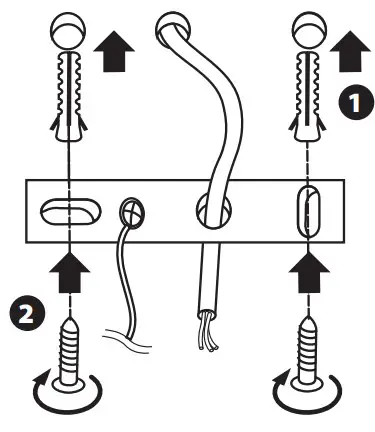 1

2