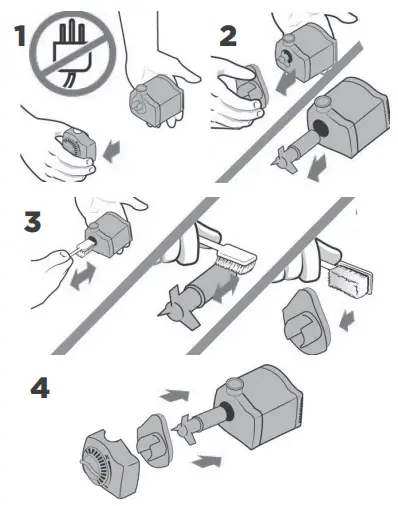 1

2

3

4