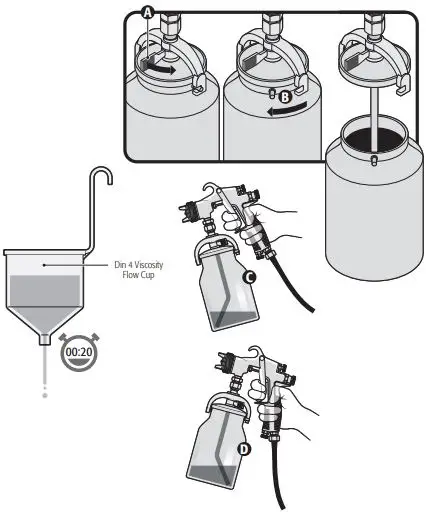 A

B

Din 4 Viscosity Flow Cup

00:20

C

D