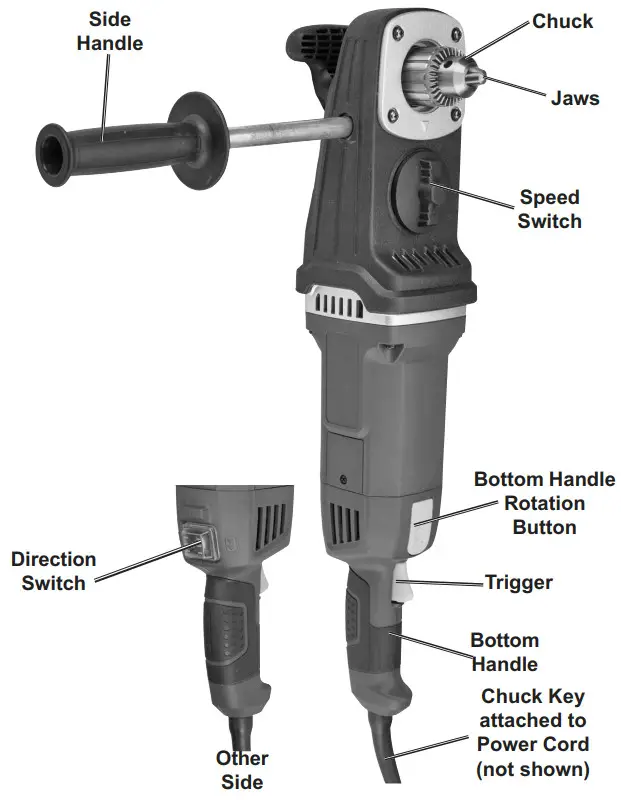 Side Handle

Chuck

Jaws

Speed Switch

Bottom Handle Rotation Button

Direction Switch

Trigger

Bottom Handle

Chuck Key attached to Power Cord (not shown)

Other Side