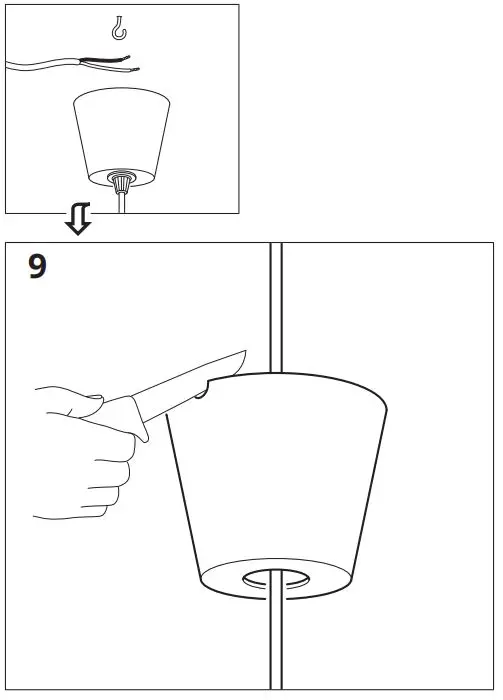 9