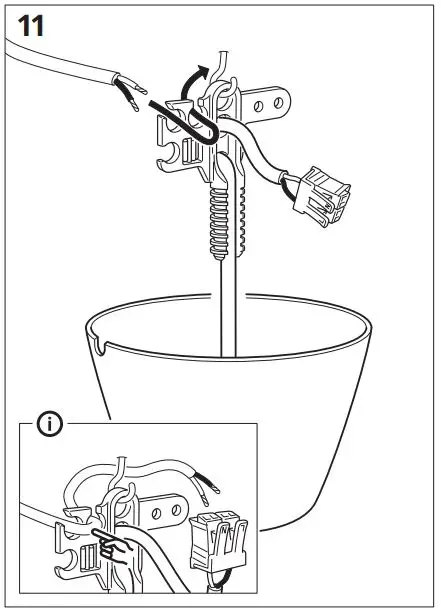 11

i