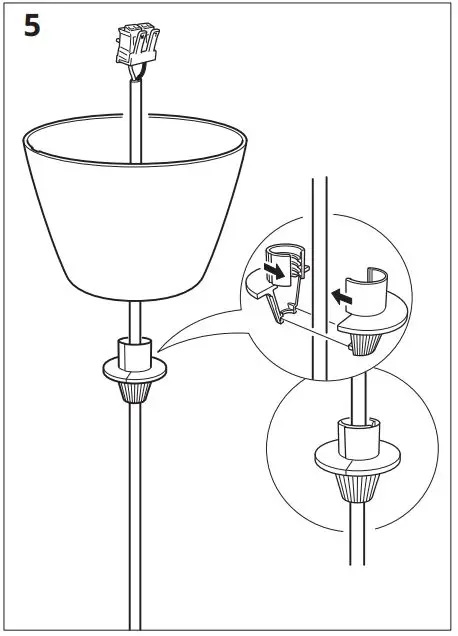 5