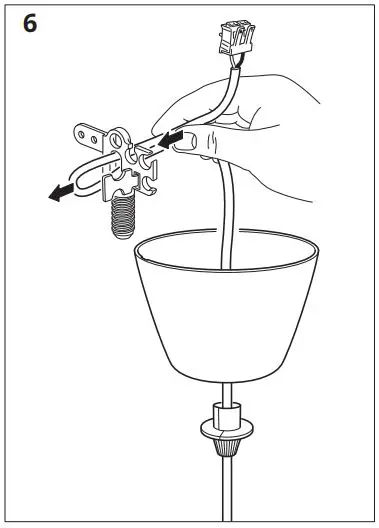 6