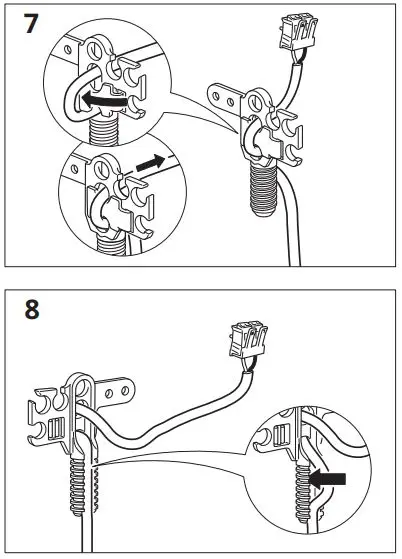 7

8