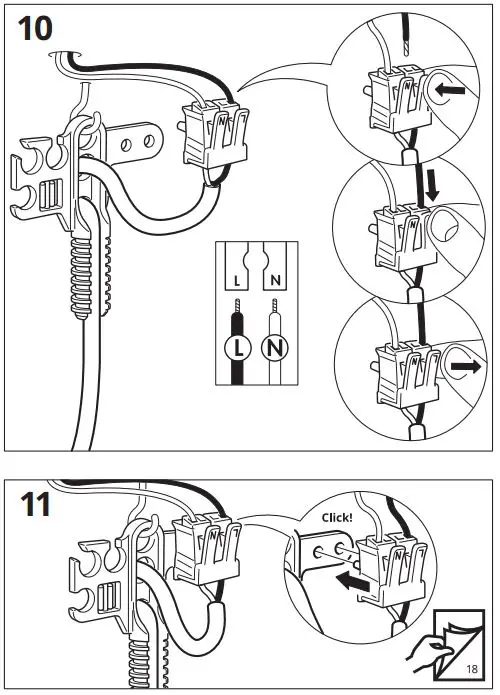 10

N

N

N

N

L N

L N

11

N

Click!

N

18