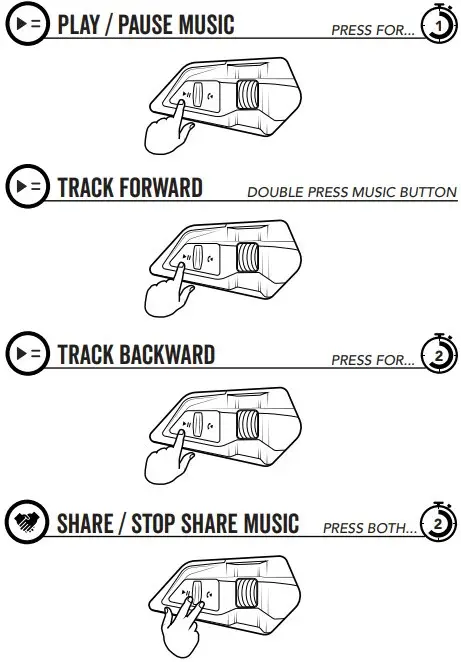 PLAY / PAUSE MUSIC
PRESS FOR... 1

TRACK FORWARD
DOUBLE PRESS MUSIC BUTTON

TRACK BACKWARD
PRESS FOR... 2

SHARE / STOP SHARE MUSIC
PRESS BOTH... 2