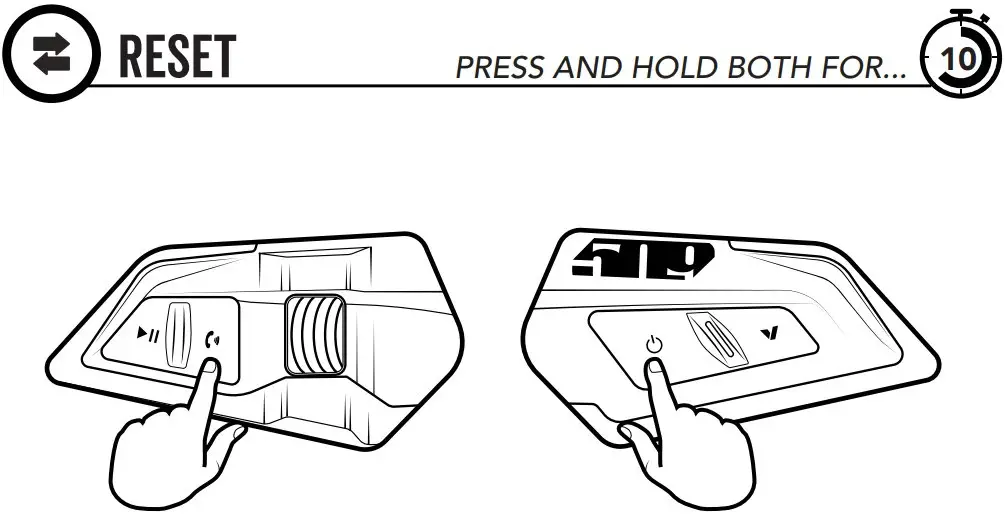 RESET

PRESS AND HOLD BOTH FOR...

10

509