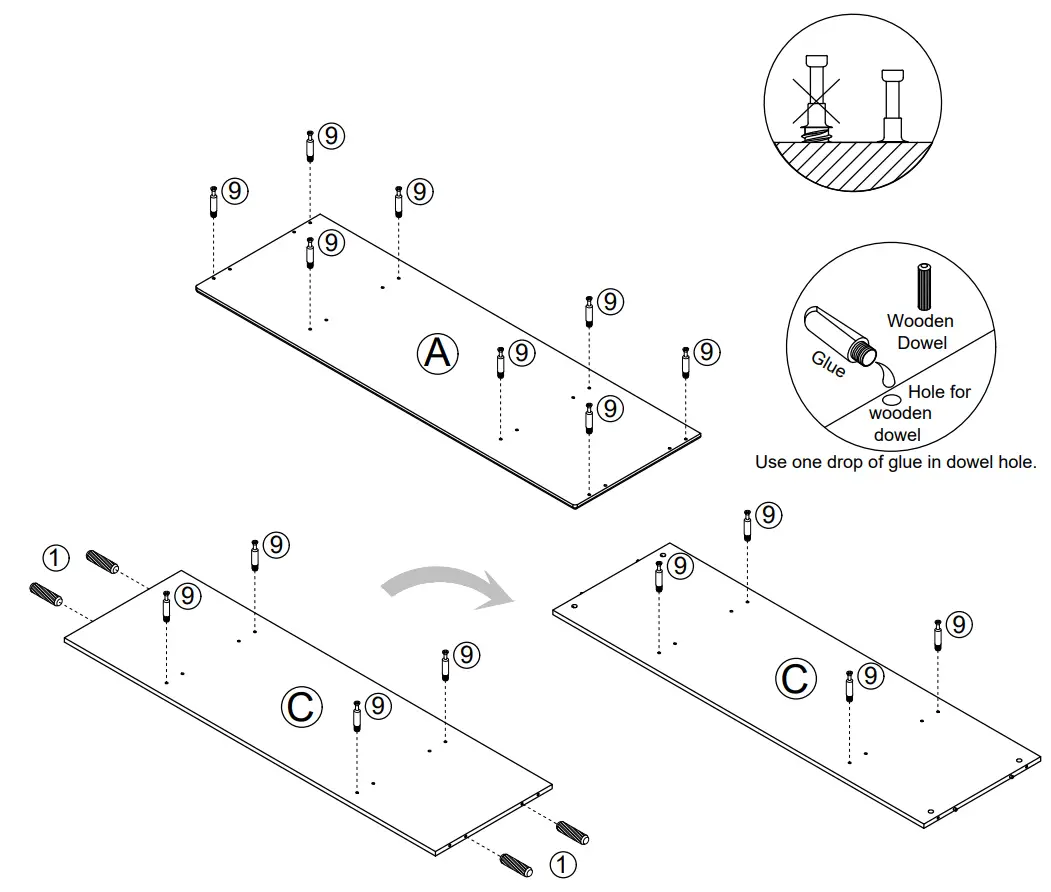 9
9
9
9
9
9
9
9
A

Wooden Dowel
Glue
Hole for wooden dowel
Use one drop of glue in dowel hole.

1
9
9
9
9
C
1

9
9
9
9
C