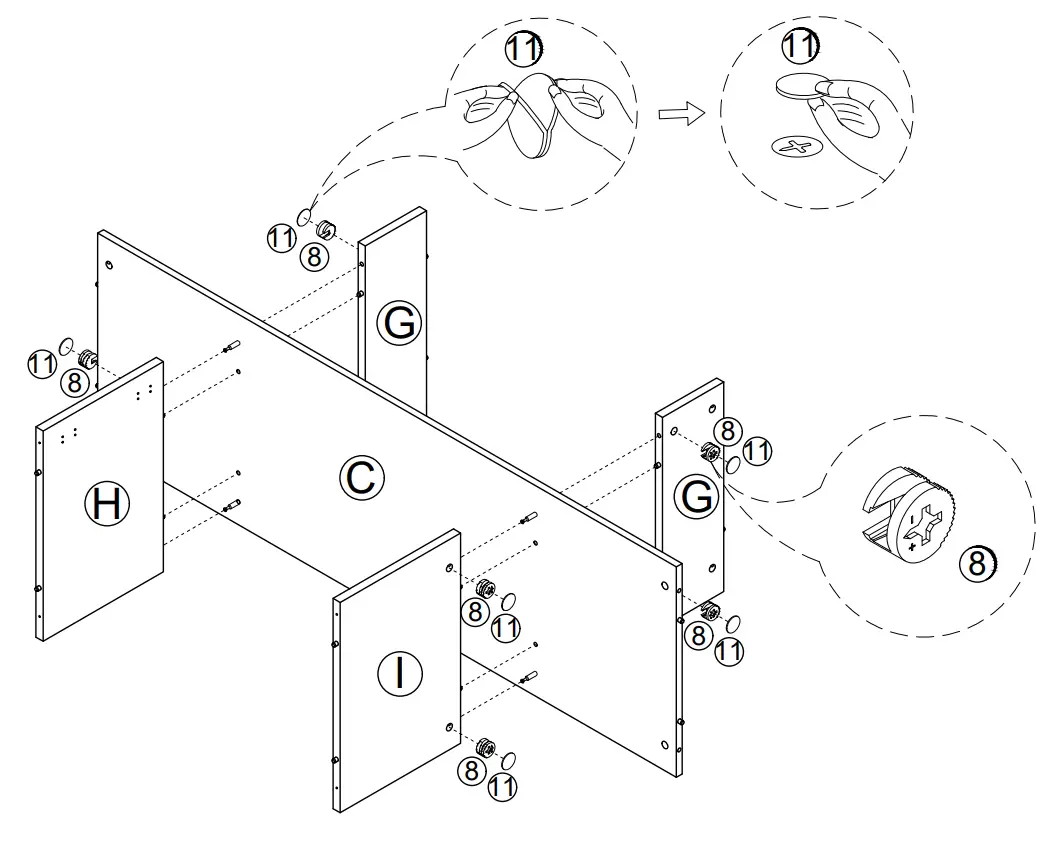 11
11
11
8
G
11
8
H
C
8
11
G
8
8
11
8
11
I
8
11