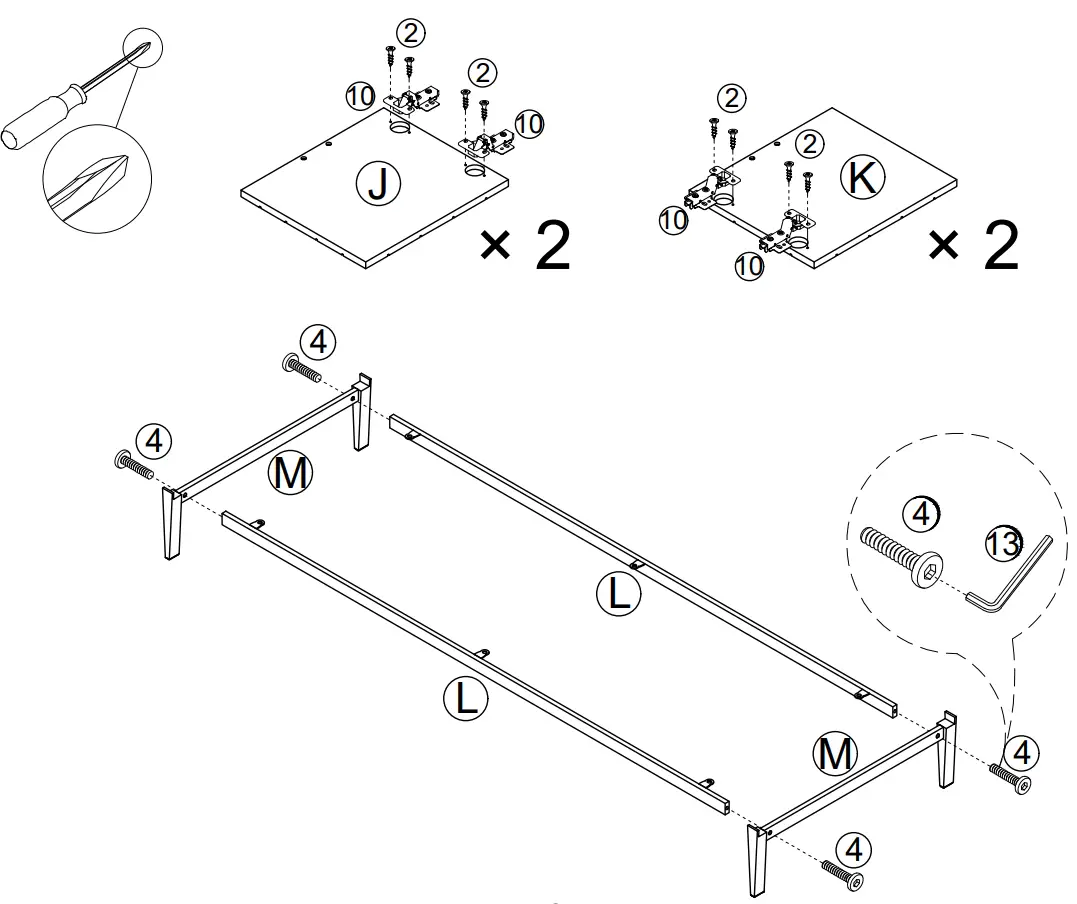 2
10
2
10
J
× 2

2
2
K
10
10
× 2

4
4
M
L
L
4
13
M
4
4