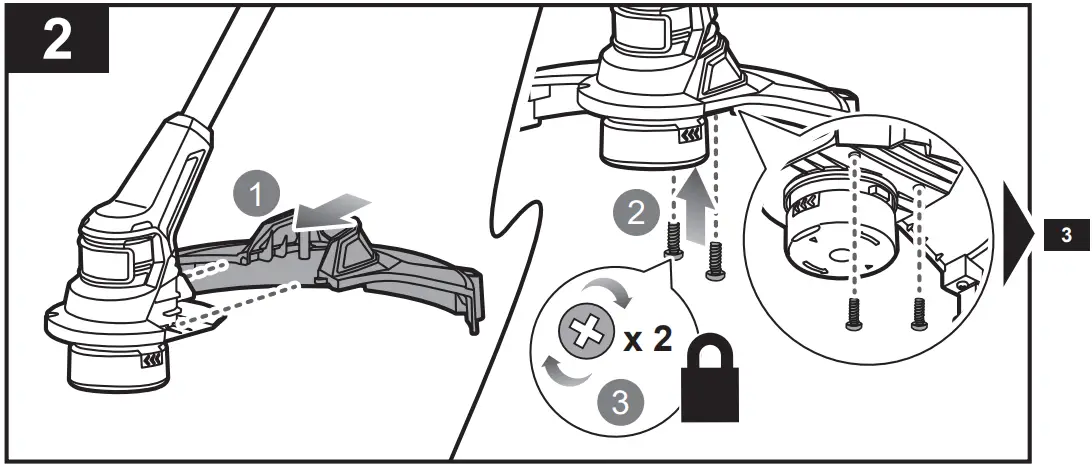 2

1

2

x 2

3

3