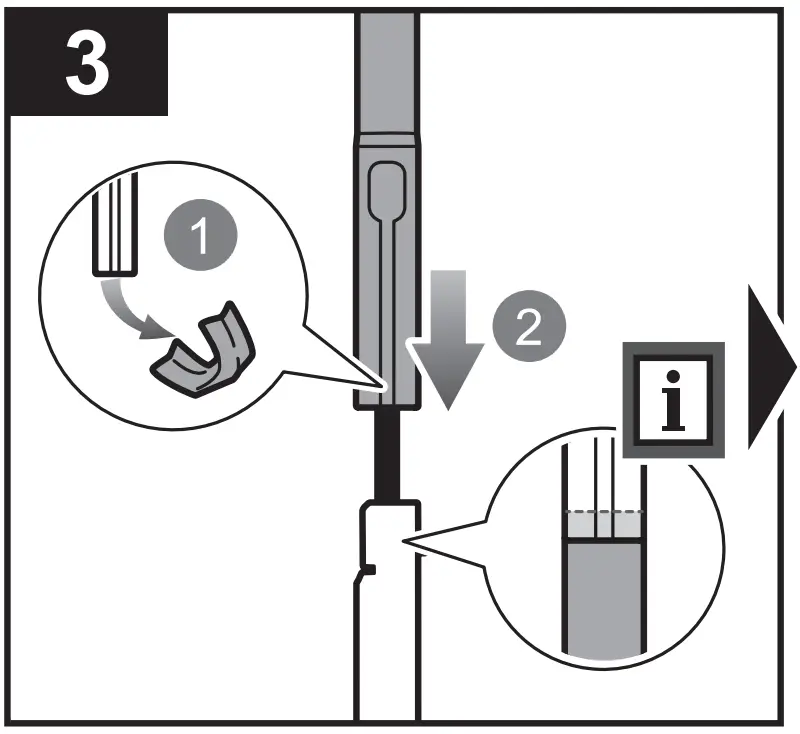 3

1

2

i