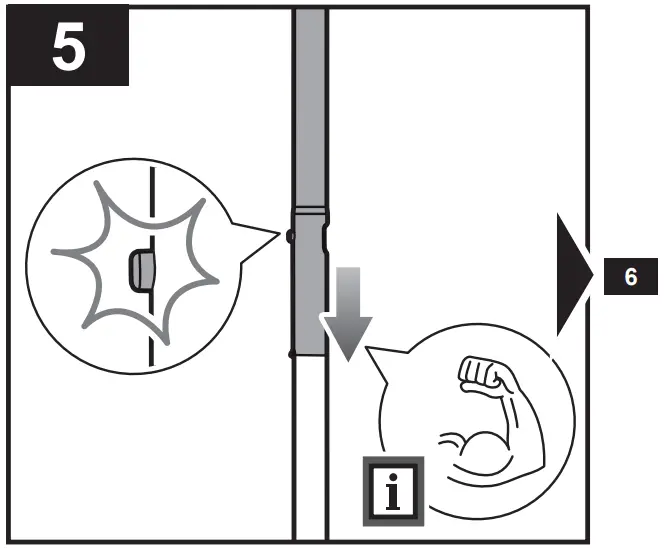 5

6

i