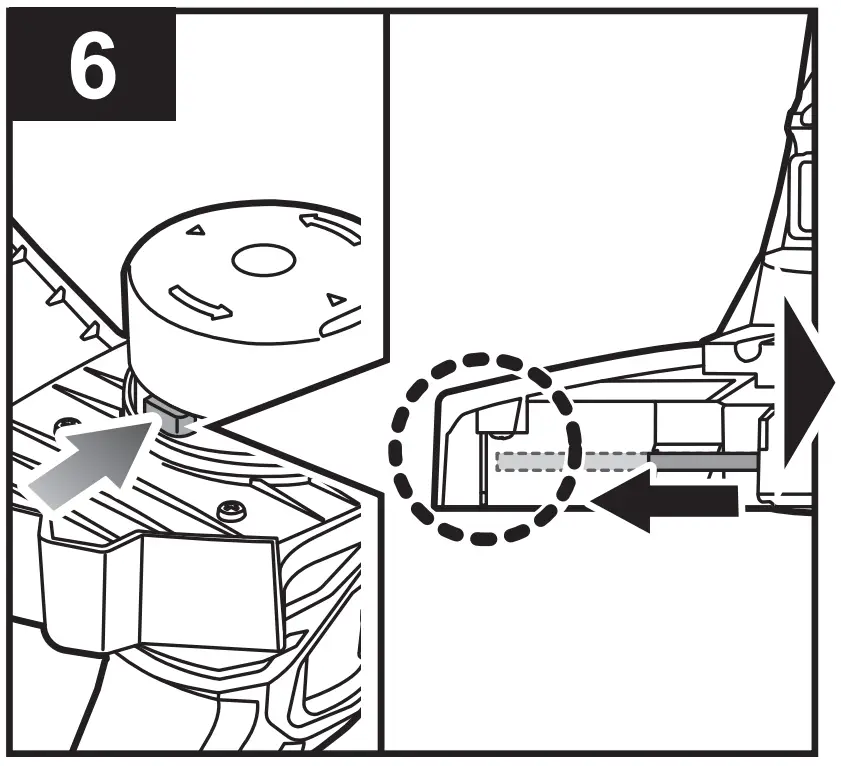 6