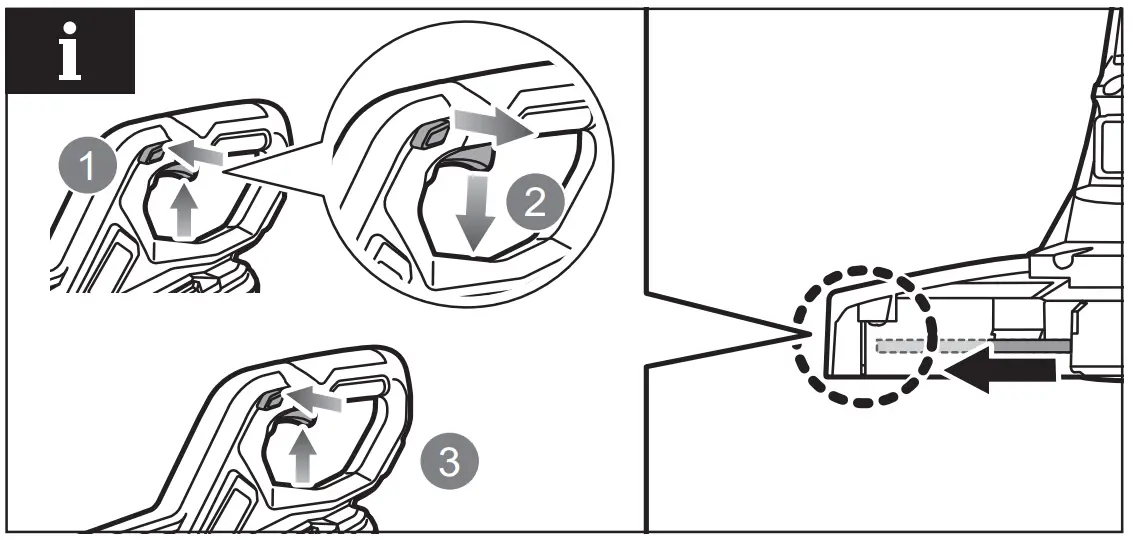 i

1

2

3