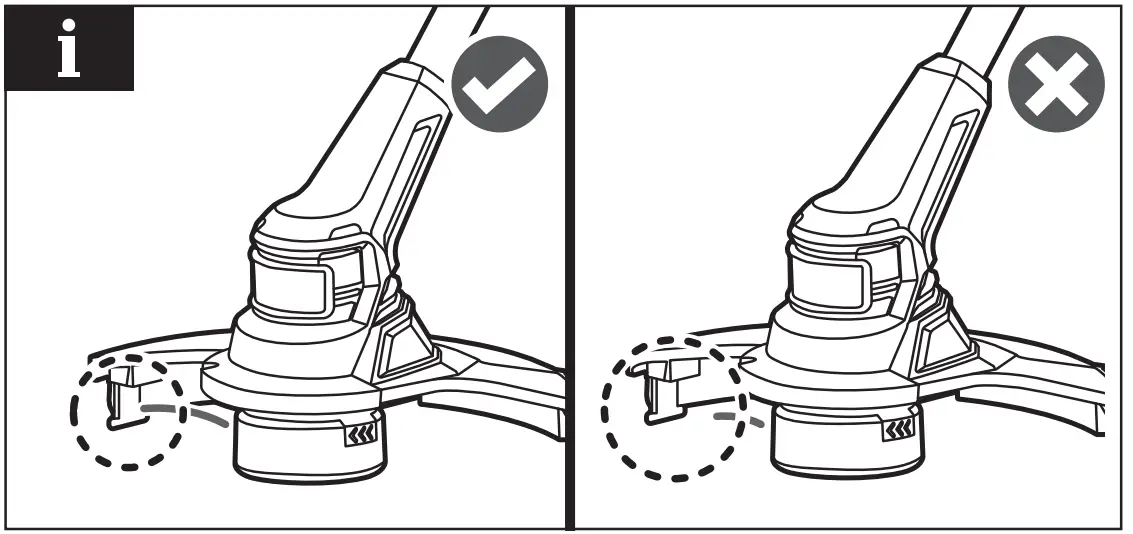 i