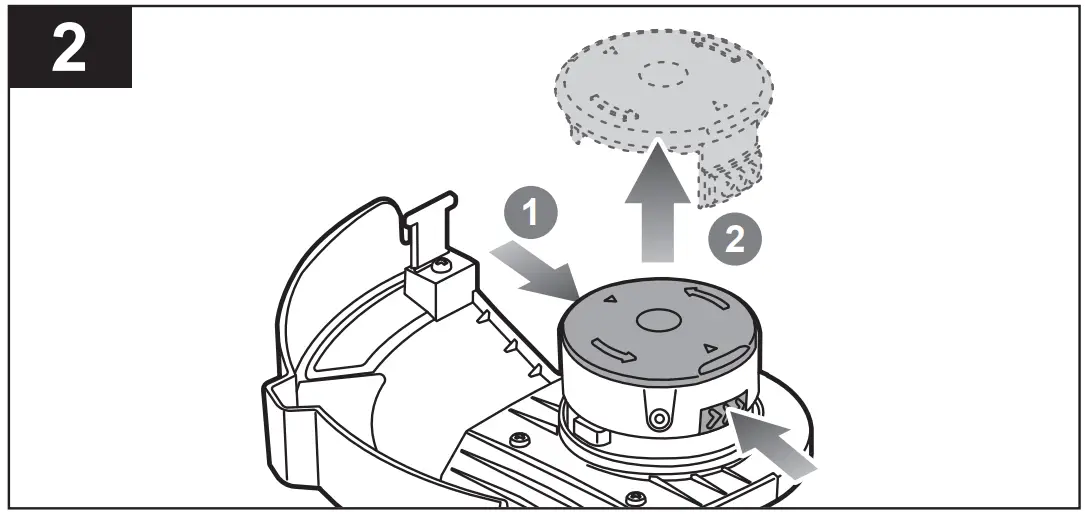 2

1

2