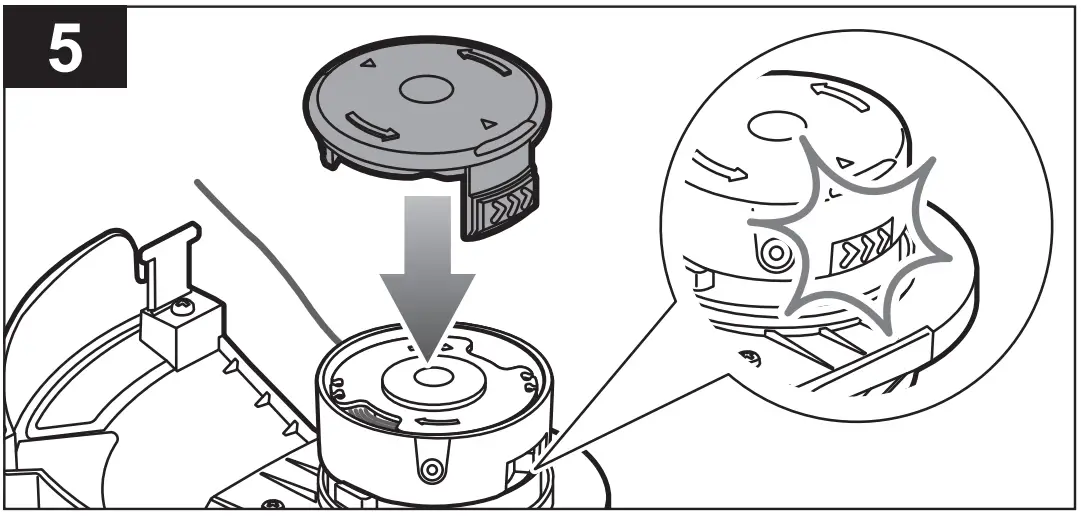 5