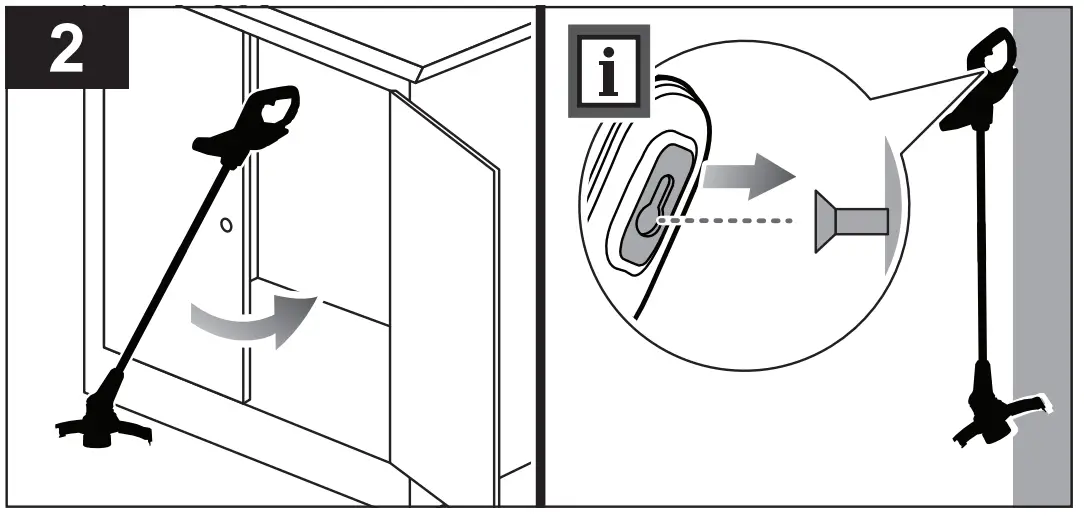 2

i