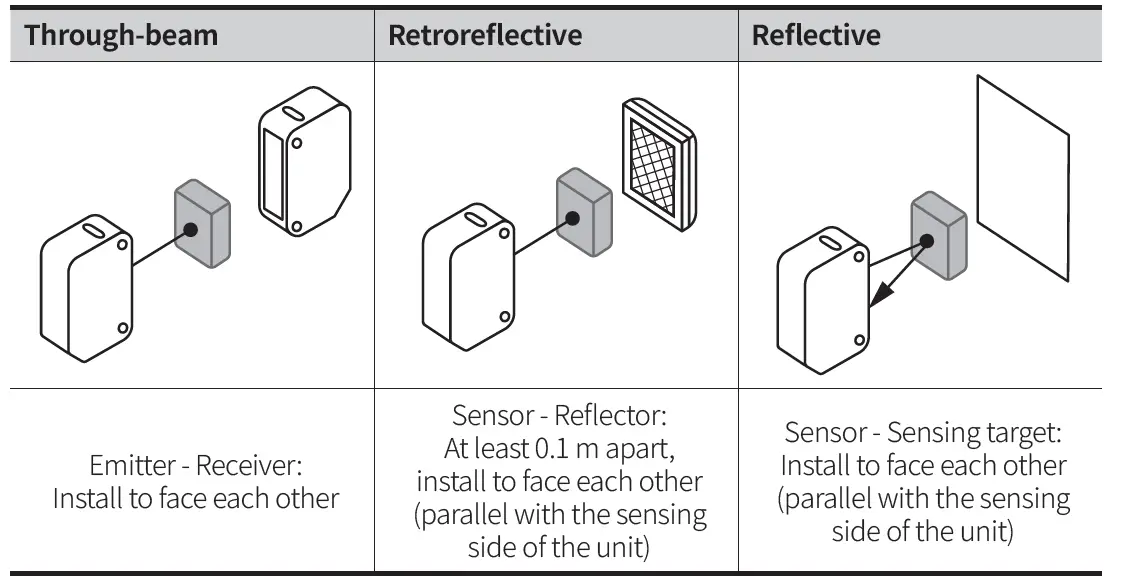 | Through-beam | Retroreflective | Reflective |
|---|---|---|
| | | |
| Emitter - Receiver: Install to face each other | Sensor - Reflector: At least 0.1 m apart, install to face each other (parallel with the sensing side of the unit) | Sensor - Sensing target: Install to face each other (parallel with the sensing side of the unit) |