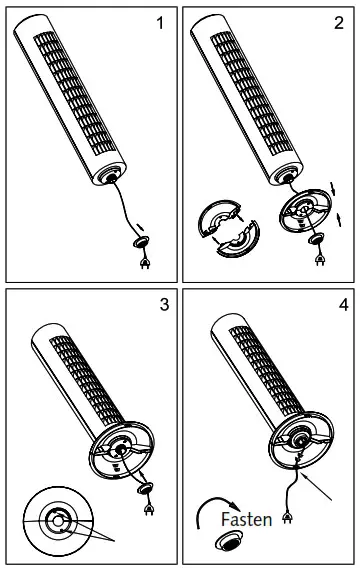 1

2

3

4

Fasten