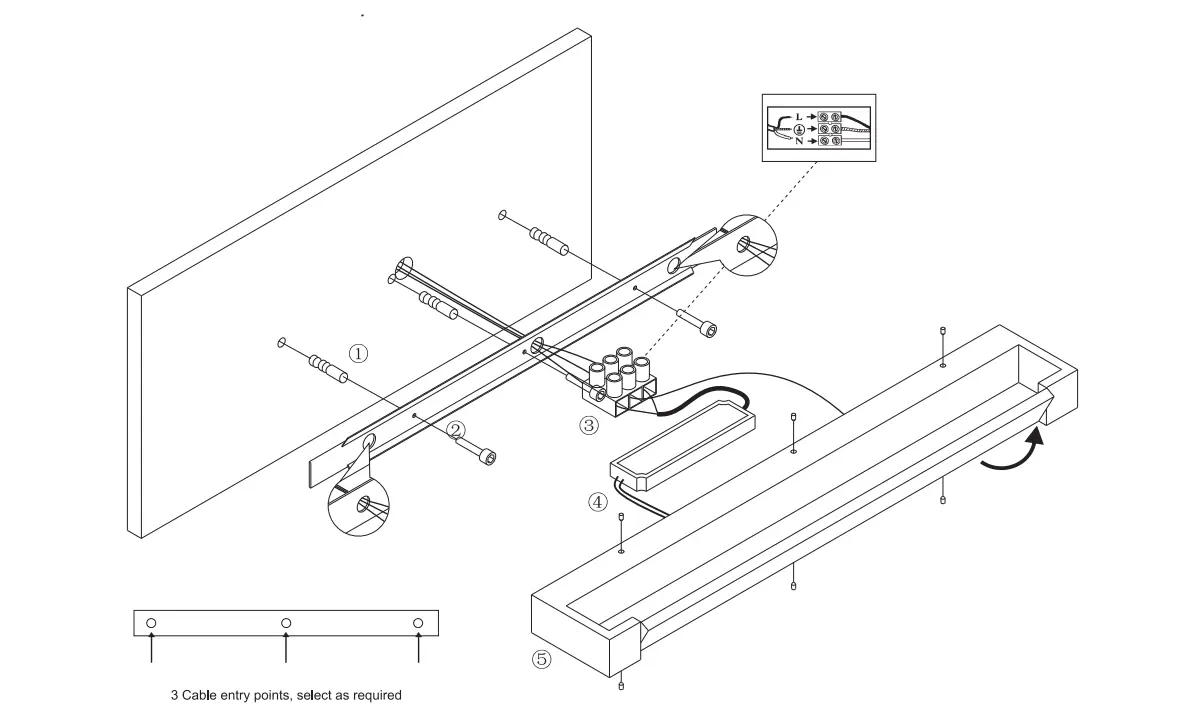 L
N
①
②
③
④
⑤
3 Cable entry points, select as required