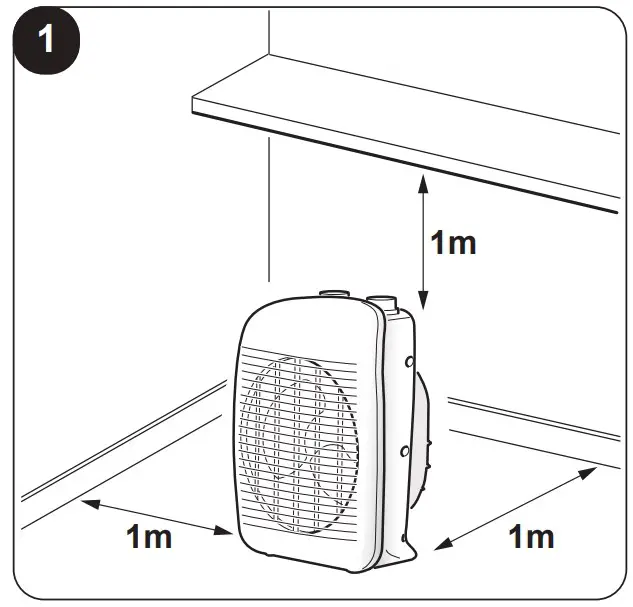 1

1m

1m

1m