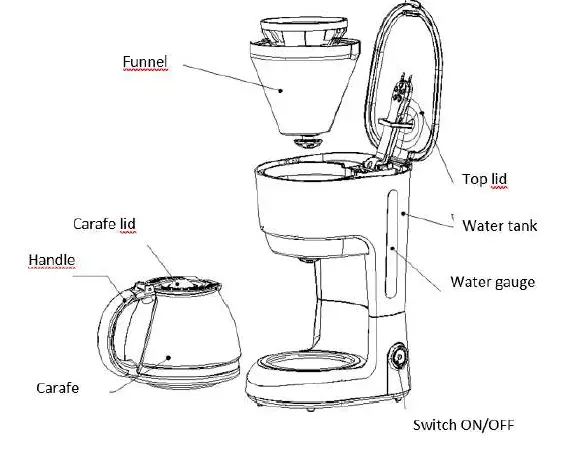 Funnel

Top lid

Carafe lid

Water tank

Handle

Water gauge

Carafe

Switch ON/OFF