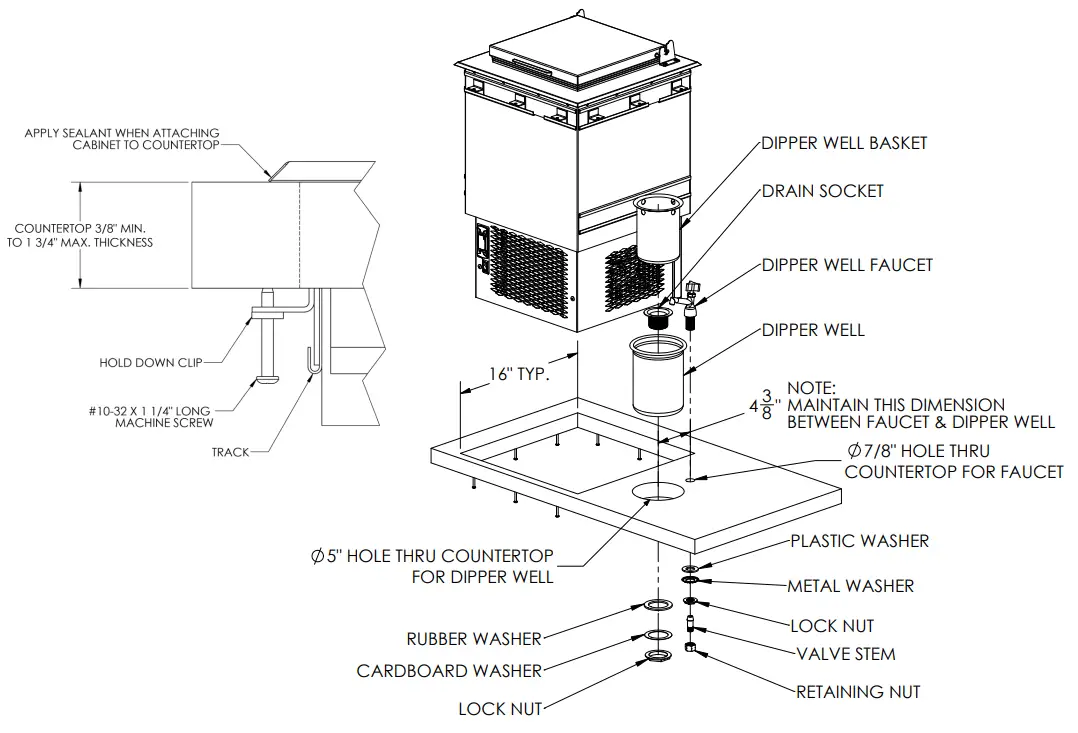 APPLY SEALANT WHEN ATTACHING CABINET TO COUNTERTOP

COUNTERTOP 3/8" MIN. TO 1 3/4" MAX. THICKNESS

HOLD DOWN CLIP

#10-32 X 1 1/4" LONG MACHINE SCREW

TRACK

DIPPER WELL BASKET

DRAIN SOCKET

DIPPER WELL FAUCET

DIPPER WELL

16" TYP.

$4\frac{3}{8}$"

NOTE: MAINTAIN THIS DIMENSION BETWEEN FAUCET & DIPPER WELL

$\phi$7/8" HOLE THRU COUNTERTOP FOR FAUCET

$\phi$5" HOLE THRU COUNTERTOP FOR DIPPER WELL

PLASTIC WASHER

METAL WASHER

LOCK NUT

VALVE STEM

RETAINING NUT

RUBBER WASHER

CARDBOARD WASHER

LOCK NUT