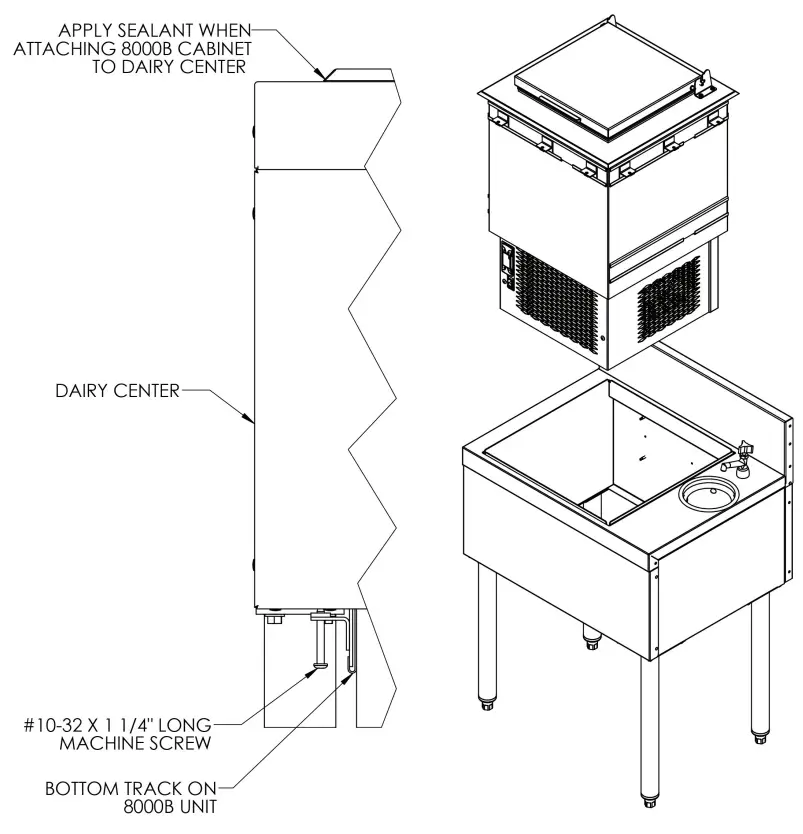 APPLY SEALANT WHEN ATTACHING 8000B CABINET TO DAIRY CENTER

DAIRY CENTER

#10-32 X 1 1/4" LONG MACHINE SCREW

BOTTOM TRACK ON 8000B UNIT