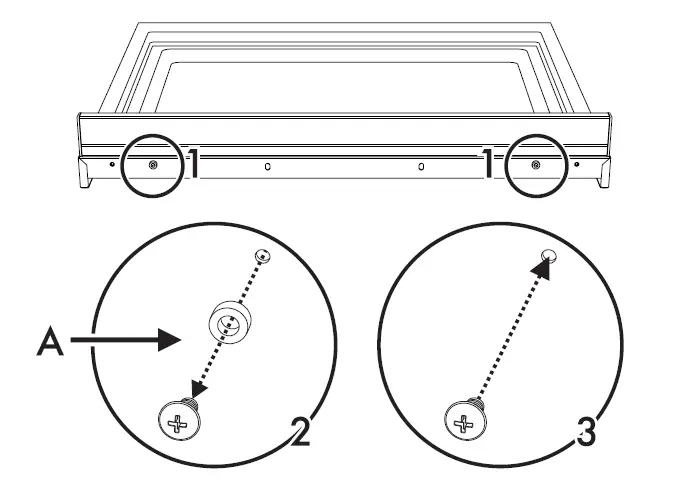 1
1
A
2
3