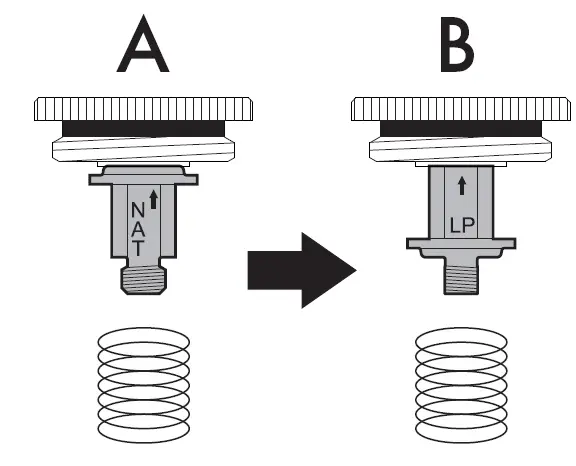 A

NAT

B

LP