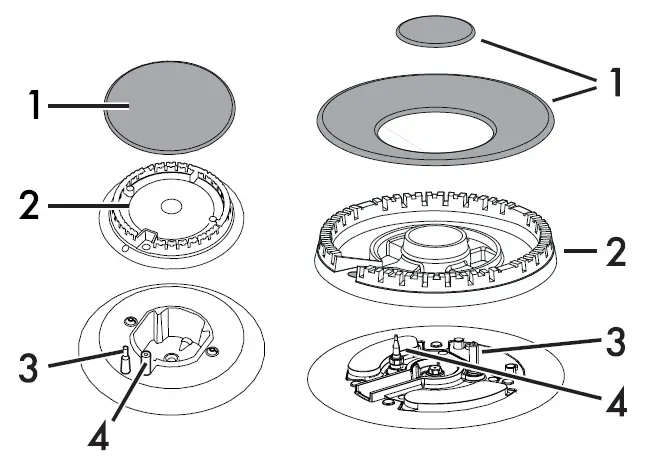 1
2
3
4
1
2
3
4