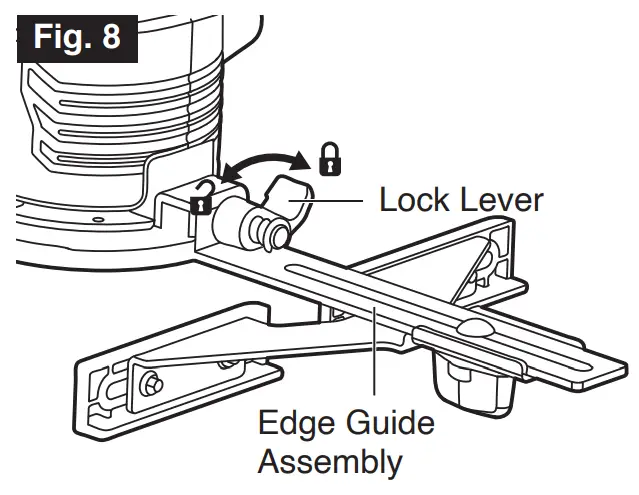 Fig. 8

Lock Lever

Edge Guide Assembly