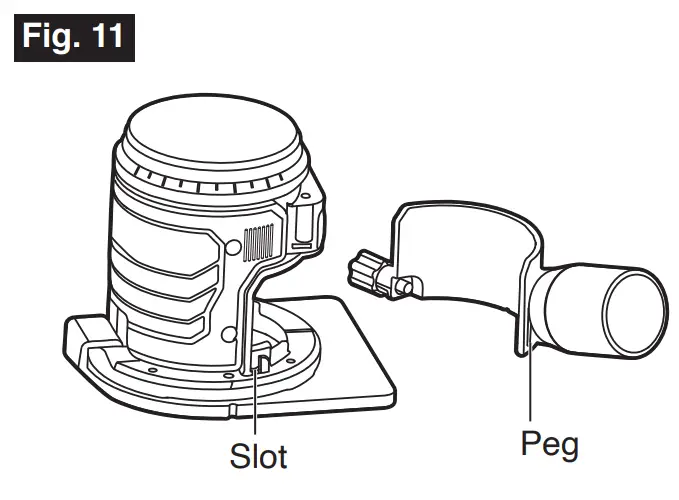 Fig. 11

Slot

Peg