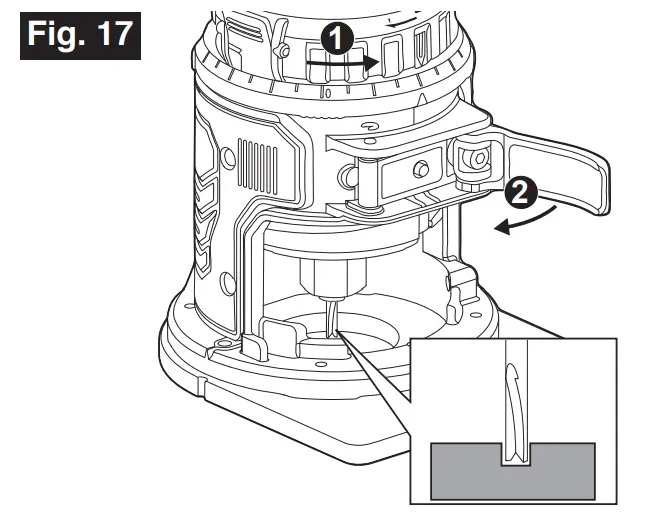 Fig. 17

1

2