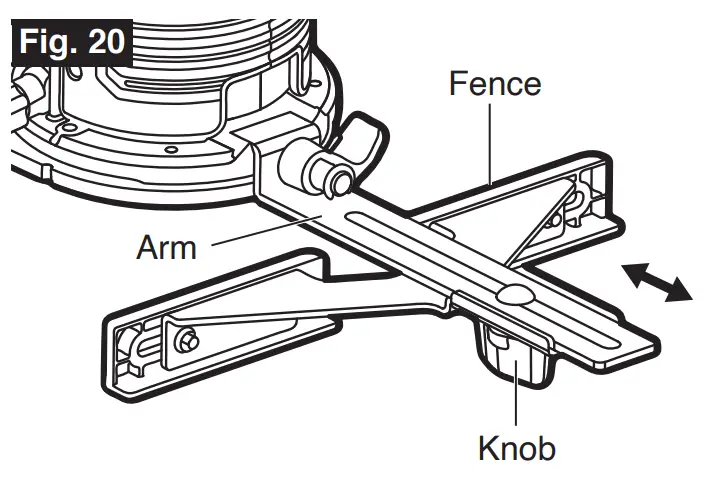 Fig. 20

Fence

Arm

Knob