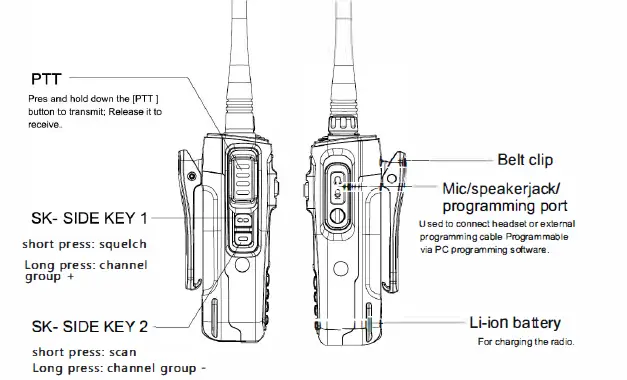 PTT

Pres and hold down the [PTT ] button to transmit; Release it to receive.

SK- SIDE KEY 1

short press: squelch

Long press: channel group +

SK- SIDE KEY 2

short press: scan

Long press: channel group -

Belt clip

Mic/speakerjack/ programming port

Used to connect headset or external programming cable Programmable via PC programming software.

Li-ion battery

For charging the radio.