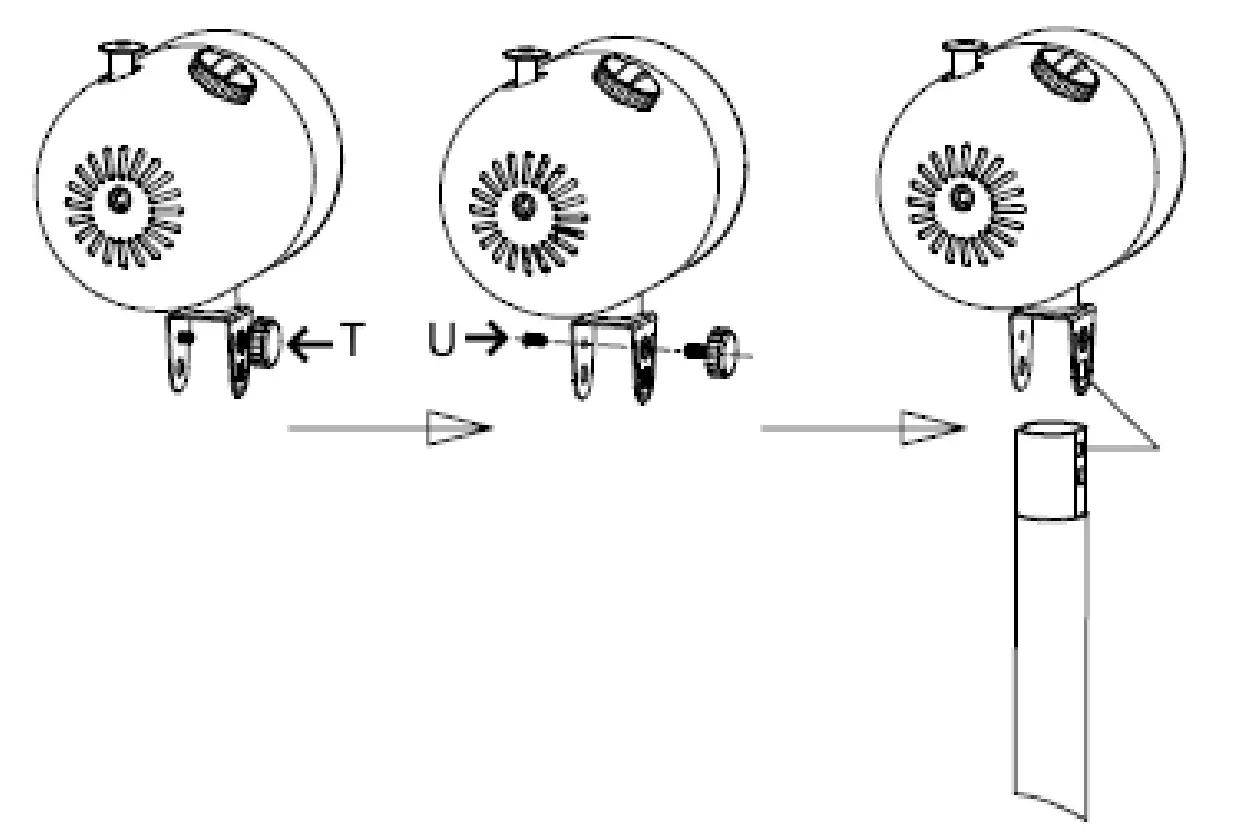 T

U