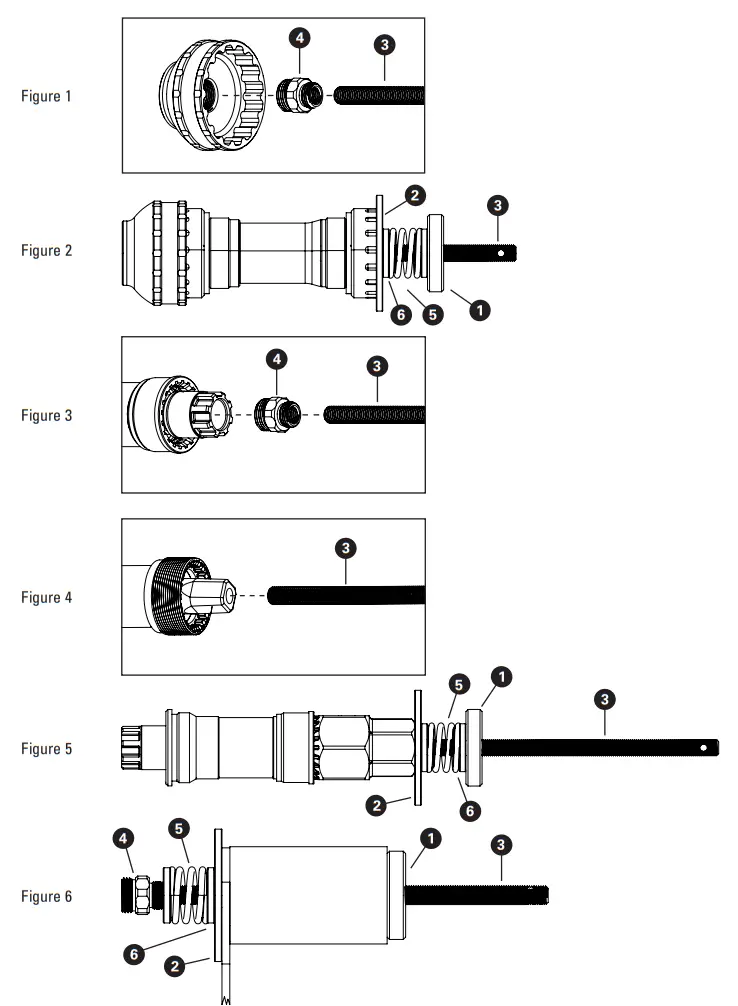 Figure 1

4

3

Figure 2

2

3

6

5

1

Figure 3

4

3

Figure 4

3

Figure 5

5

1

3

2

6

Figure 6

4

5

1

3

6

2