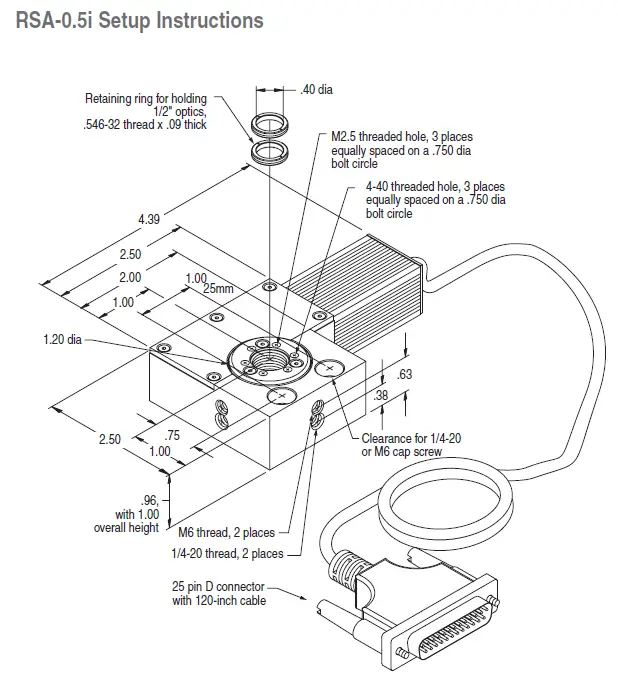 RSA-0.5i Setup Instructions

Retaining ring for holding 1/2" optics, .546-32 thread x .09 thick

.40 dia

M2.5 threaded hole, 3 places equally spaced on a .750 dia bolt circle

4-40 threaded hole, 3 places equally spaced on a .750 dia bolt circle

4.39

2.50

2.00

1.00

1.00

25mm

1.20 dia

.63

.38

2.50

.75

1.00

Clearance for 1/4-20 or M6 cap screw

.96, with 1.00 overall height

M6 thread, 2 places

1/4-20 thread, 2 places

25 pin D connector with 120-inch cable